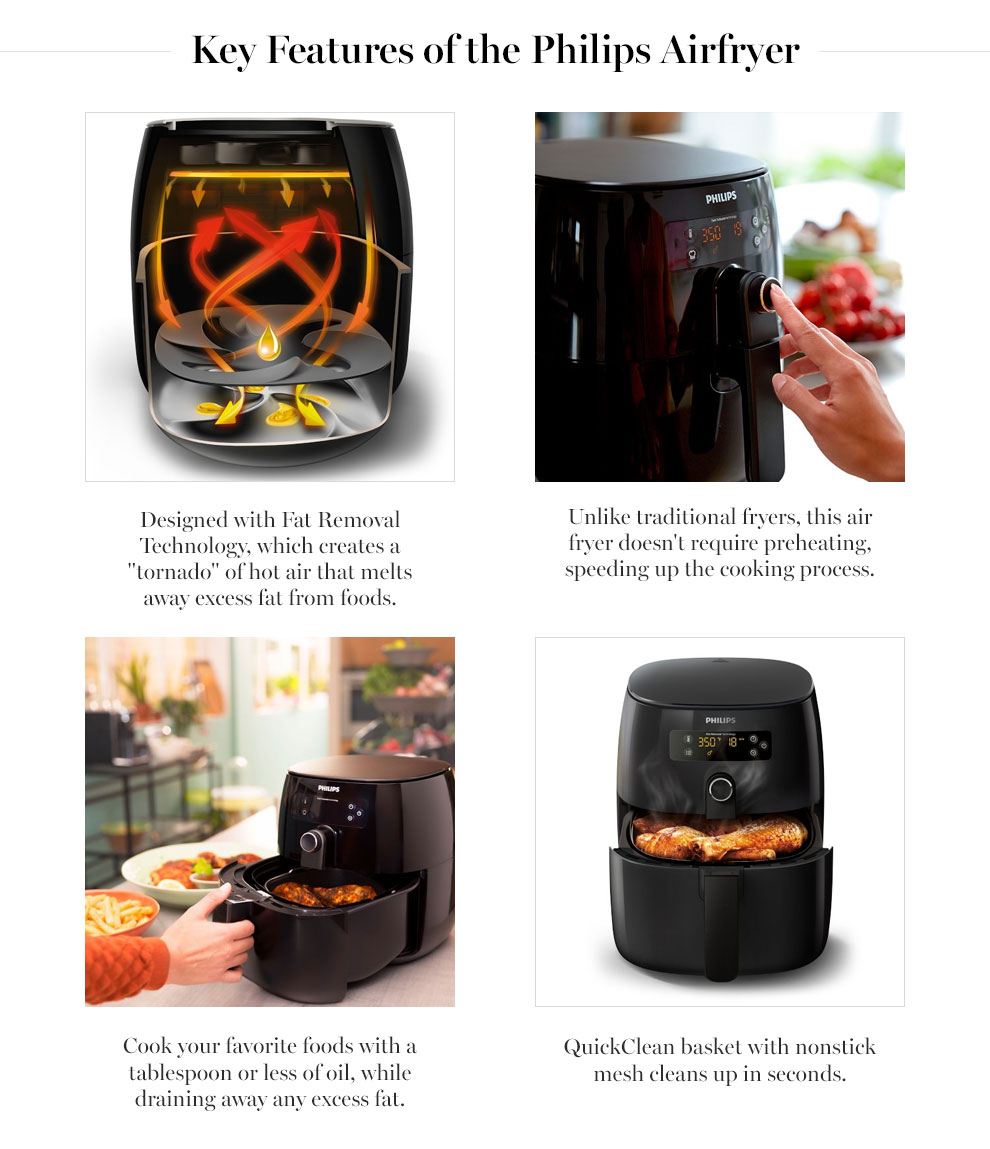 Key Features of the Philips Airfryer

PHILIPS

350 19

Designed with Fat Removal Technology, which creates a "tornado" of hot air that melts away excess fat from foods.

Unlike traditional fryers, this air fryer doesn't require preheating, speeding up the cooking process.

PHILIPS

PHILIPS

350 18

Cook your favorite foods with a tablespoon or less of oil, while draining away any excess fat.

QuickClean basket with nonstick mesh cleans up in seconds.