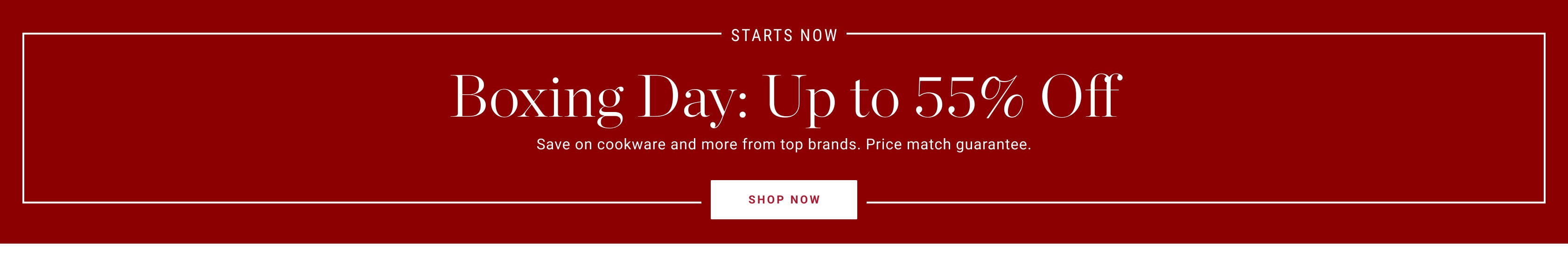 STARTS NOW

Boxing Day: Up to 55% Off

Save on cookware and more from top brands. Price match guarantee.

SHOP NOW