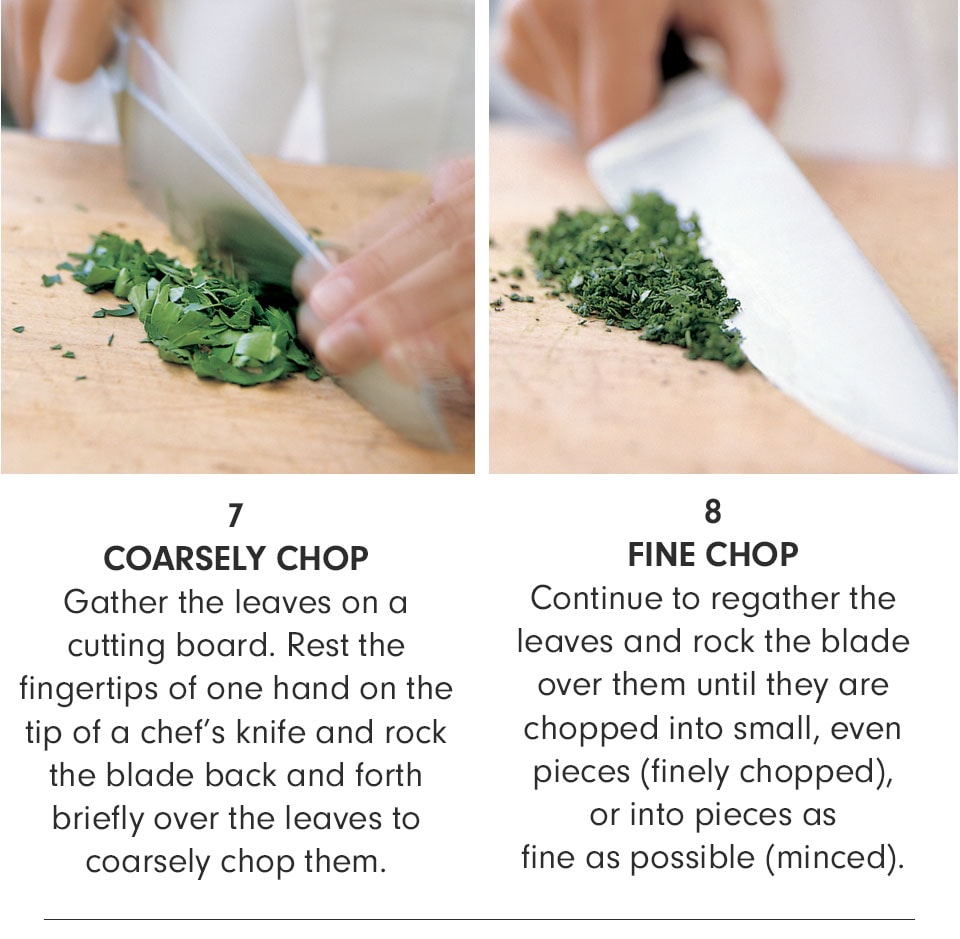 7
COARSELY CHOP
Gather the leaves on a cutting board. Rest the fingertips of one hand on the tip of a chef's knife and rock the blade back and forth briefly over the leaves to coarsely chop them.

8
FINE CHOP
Continue to regather the leaves and rock the blade over them until they are chopped into small, even pieces (finely chopped), or into pieces as fine as possible (minced).