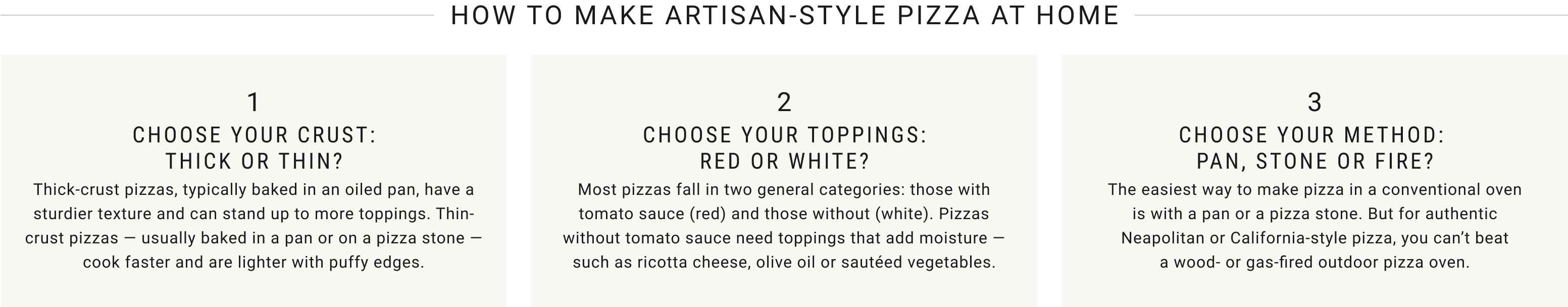 HOW TO MAKE ARTISAN-STYLE PIZZA AT HOME

1

CHOOSE YOUR CRUST:
THICK OR THIN?

Thick-crust pizzas, typically baked in an oiled pan, have a sturdier texture and can stand up to more toppings. Thin-crust pizzas — usually baked in a pan or on a pizza stone — cook faster and are lighter with puffy edges.

2

CHOOSE YOUR TOPPINGS:
RED OR WHITE?

Most pizzas fall in two general categories: those with tomato sauce (red) and those without (white). Pizzas without tomato sauce need toppings that add moisture — such as ricotta cheese, olive oil or sautéed vegetables.

3

CHOOSE YOUR METHOD:
PAN, STONE OR FIRE?

The easiest way to make pizza in a conventional oven is with a pan or a pizza stone. But for authentic Neapolitan or California-style pizza, you can't beat a wood- or gas-fired outdoor pizza oven.