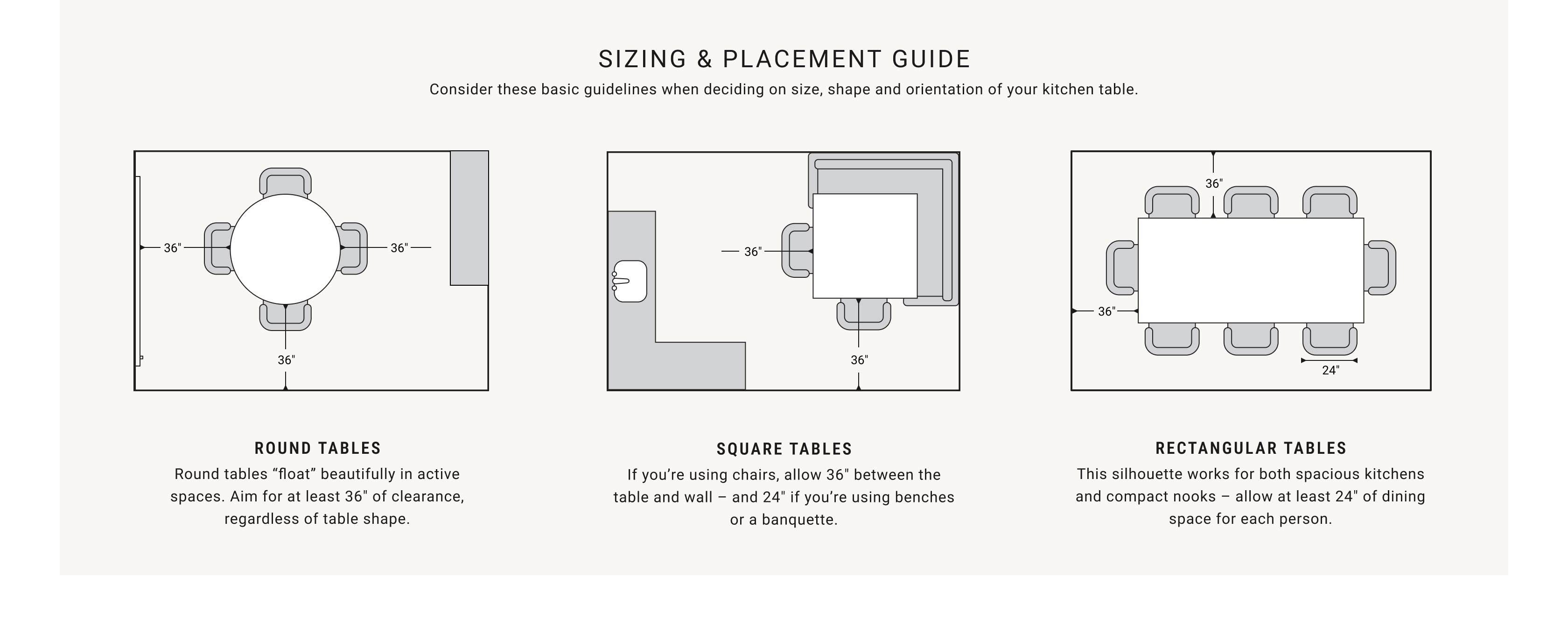 SIZING & PLACEMENT GUIDE

Consider these basic guidelines when deciding on size, shape and orientation of your kitchen table.

36"
36"
36"

36"
36"

36"
36"
24"

ROUND TABLES

Round tables “float” beautifully in active spaces. Aim for at least 36" of clearance, regardless of table shape.

SQUARE TABLES

If you’re using chairs, allow 36" between the table and wall – and 24" if you’re using benches or a banquette.

RECTANGULAR TABLES

This silhouette works for both spacious kitchens and compact nooks – allow at least 24" of dining space for each person.