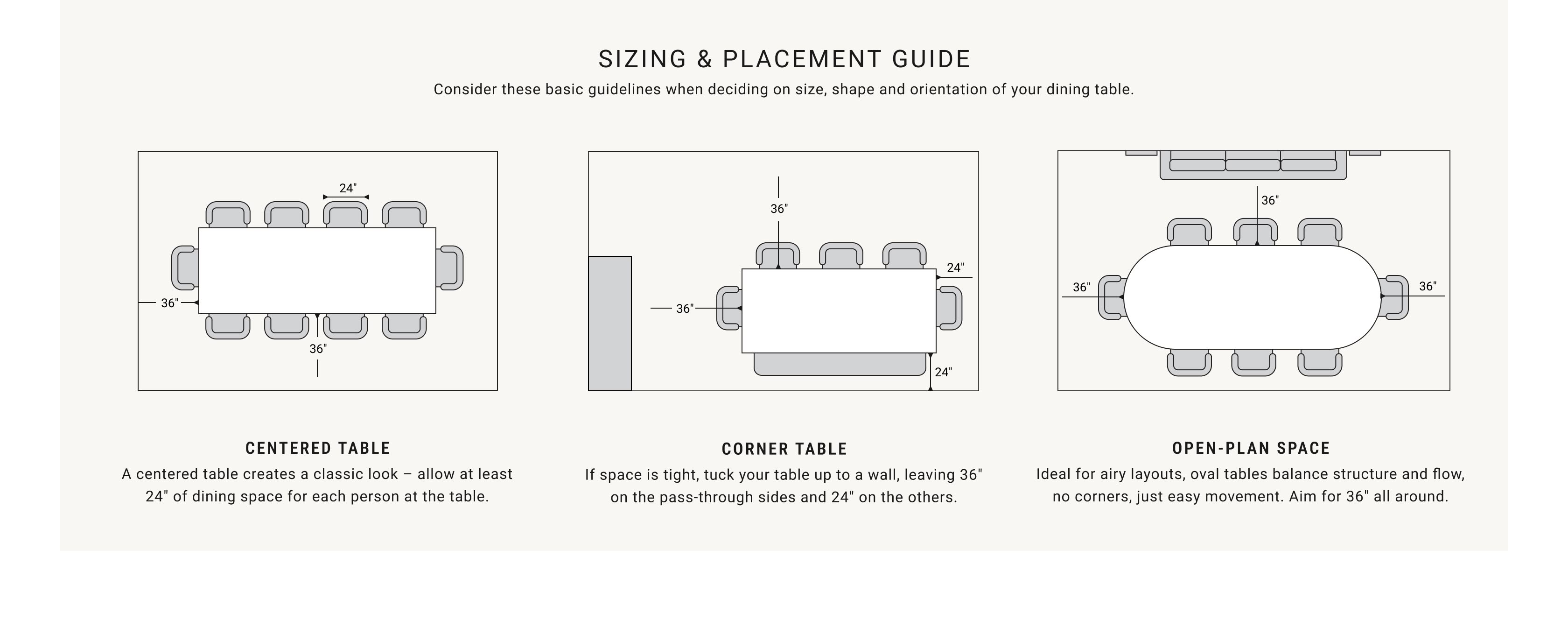 SIZING & PLACEMENT GUIDE

Consider these basic guidelines when deciding on size, shape and orientation of your dining table.

24"
36"
36"

36"
24"
36"
24"

36"
36"
36"

CENTERED TABLE

A centered table creates a classic look – allow at least 24" of dining space for each person at the table.

CORNER TABLE

If space is tight, tuck your table up to a wall, leaving 36" on the pass-through sides and 24" on the others.

OPEN-PLAN SPACE

Ideal for airy layouts, oval tables balance structure and flow, no corners, just easy movement. Aim for 36" all around.