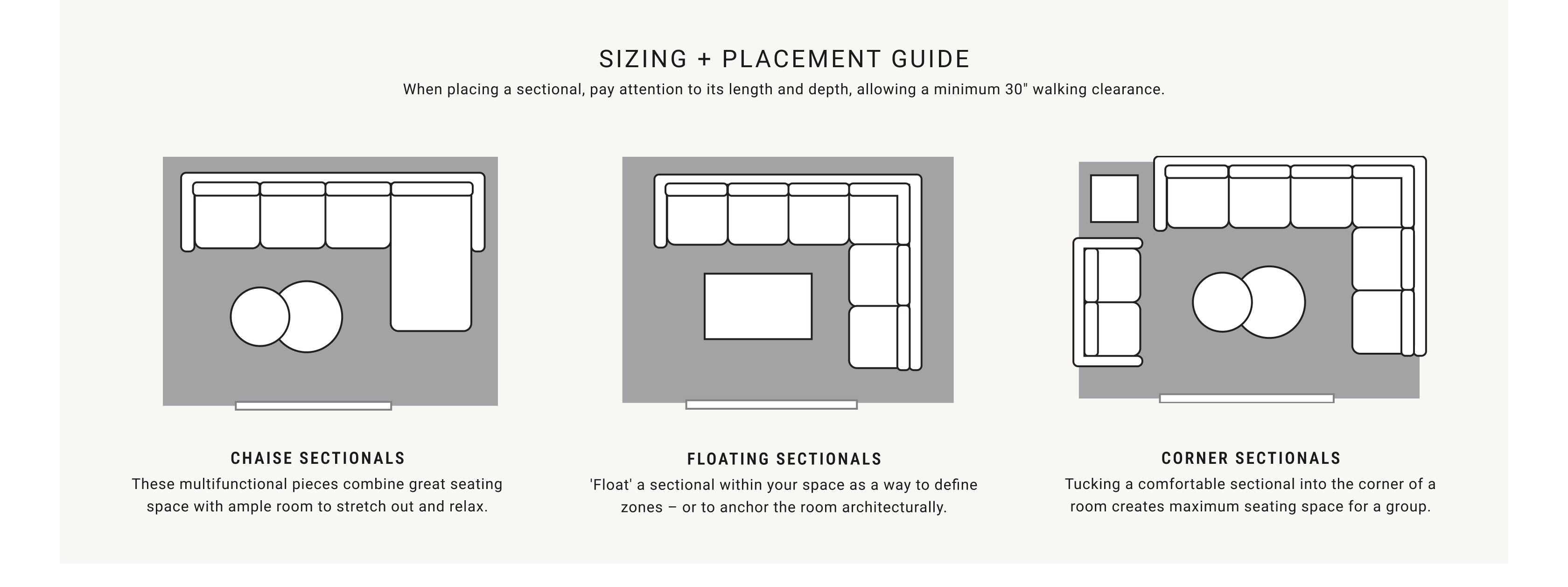 SIZING + PLACEMENT GUIDE

When placing a sectional, pay attention to its length and depth, allowing a minimum 30" walking clearance.

CHAISE SECTIONALS

These multifunctional pieces combine great seating space with ample room to stretch out and relax.

FLOATING SECTIONALS

'Float' a sectional within your space as a way to define zones – or to anchor the room architecturally.

CORNER SECTIONALS

Tucking a comfortable sectional into the corner of a room creates maximum seating space for a group.