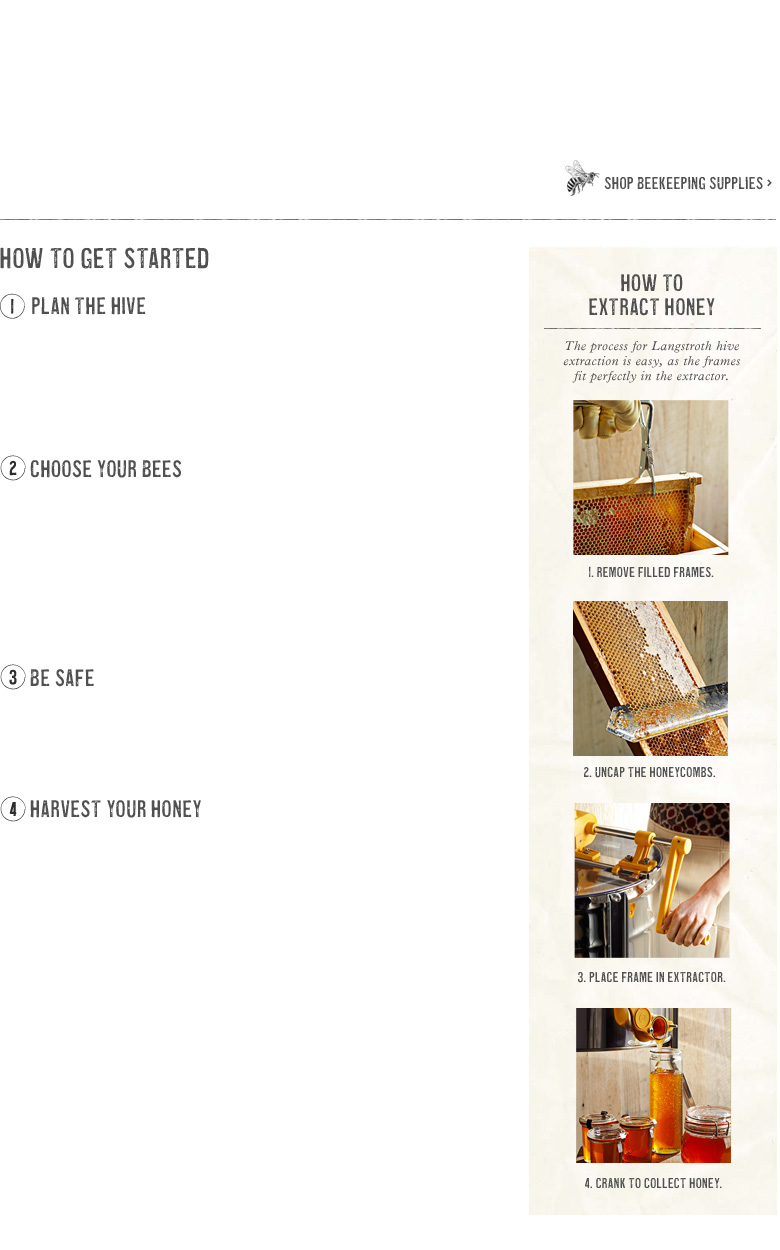 SHOP BEEKEEPING SUPPLIES >

HOW TO GET STARTED

1 PLAN THE HIVE

2 CHOOSE YOUR BEES

3 BE SAFE

4 HARVEST YOUR HONEY

HOW TO EXTRACT HONEY

The process for Langstroth hive extraction is easy, as the frames fit perfectly in the extractor.

1. REMOVE FILLED FRAMES.

2. UNCAP THE HONEYCOMBS.

3. PLACE FRAME IN EXTRACTOR.

4. CRANK TO COLLECT HONEY.