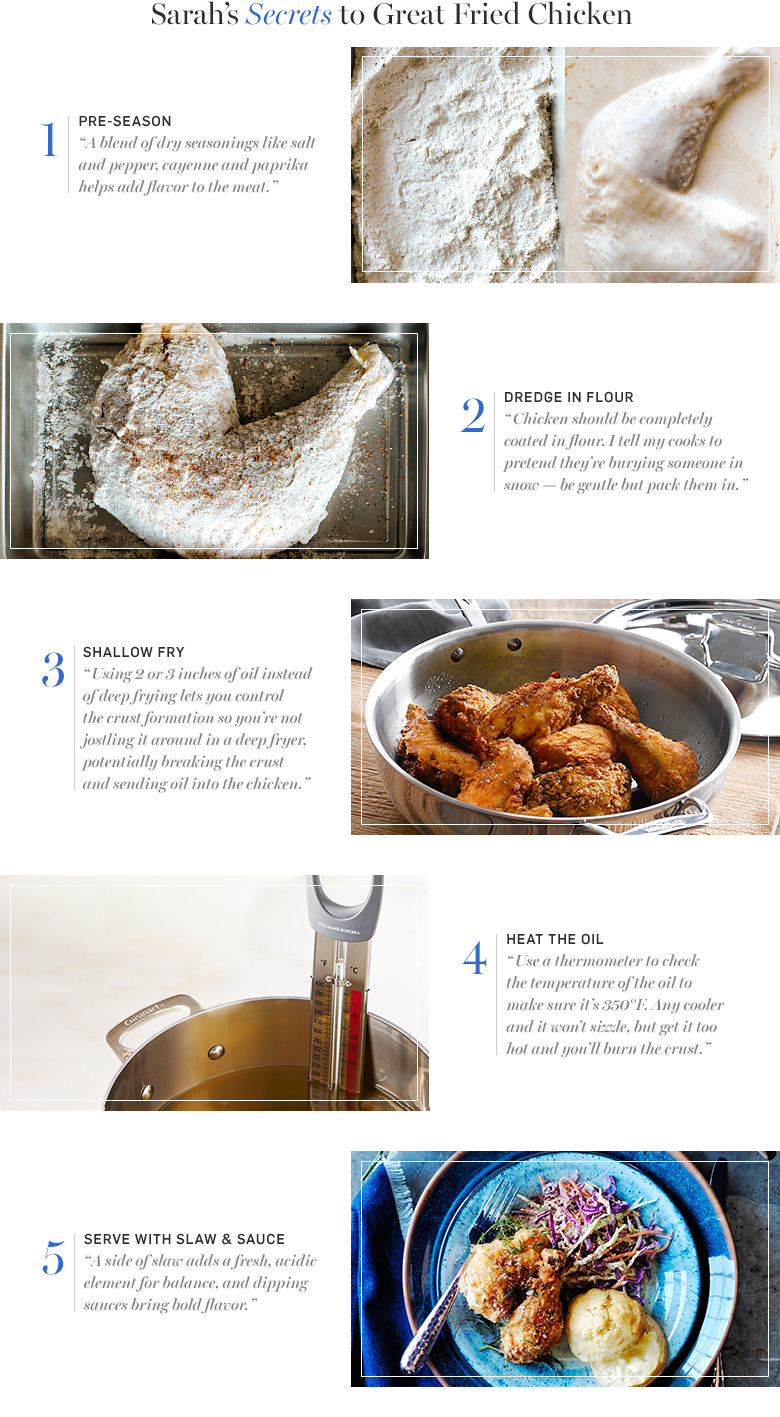 Sarah's Secrets to Great Fried Chicken

1 PRE-SEASON
"A blend of dry seasonings like salt and pepper, cayenne and paprika helps add flavor to the meat."

2 DREDGE IN FLOUR
"Chicken should be completely coated in flour. I tell my cooks to pretend they're burying someone in snow — be gentle but pack them in."

3 SHALLOW FRY
"Using 2 or 3 inches of oil instead of deep frying lets you control the crust formation so you're not jostling it around in a deep fryer, potentially breaking the crust and sending oil into the chicken."

WILLIAMS-SONOMA
°F °C
Cuisinart

4 HEAT THE OIL
"Use a thermometer to check the temperature of the oil to make sure it's 350°F. Any cooler and it won't sizzle, but get it too hot and you'll burn the crust."

5 SERVE WITH SLAW & SAUCE
"A side of slaw adds a fresh, acidic element for balance, and dipping sauces bring bold flavor."