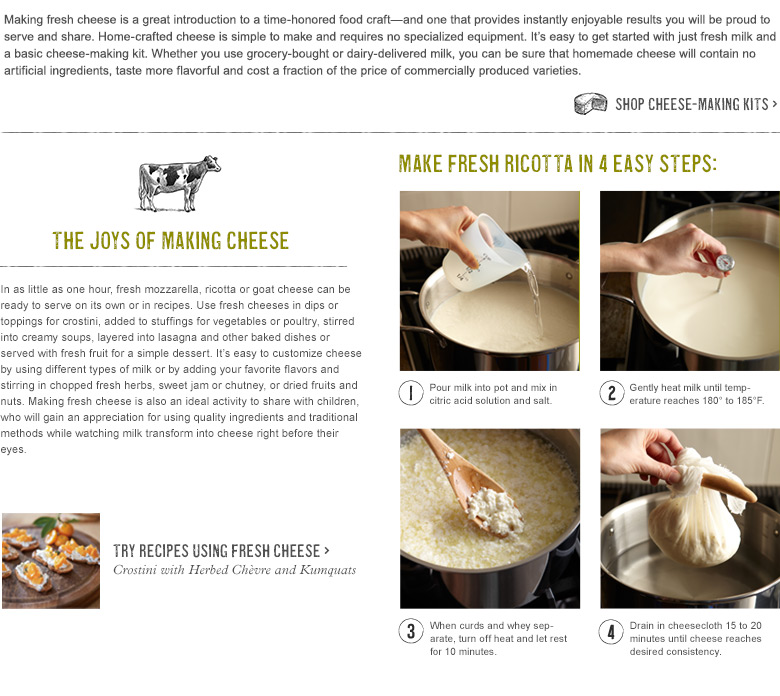 Making fresh cheese is a great introduction to a time-honored food craft—and one that provides instantly enjoyable results you will be proud to serve and share. Home-crafted cheese is simple to make and requires no specialized equipment. It's easy to get started with just fresh milk and a basic cheese-making kit. Whether you use grocery-bought or dairy-delivered milk, you can be sure that homemade cheese will contain no artificial ingredients, taste more flavorful and cost a fraction of the price of commercially produced varieties.

SHOP CHEESE-MAKING KITS >

THE JOYS OF MAKING CHEESE

In as little as one hour, fresh mozzarella, ricotta or goat cheese can be ready to serve on its own or in recipes. Use fresh cheeses in dips or toppings for crostini, added to stuffings for vegetables or poultry, stirred into creamy soups, layered into lasagna and other baked dishes or served with fresh fruit for a simple dessert. It's easy to customize cheese by using different types of milk or by adding your favorite flavors and stirring in chopped fresh herbs, sweet jam or chutney, or dried fruits and nuts. Making fresh cheese is also an ideal activity to share with children, who will gain an appreciation for using quality ingredients and traditional methods while watching milk transform into cheese right before their eyes.

TRY RECIPES USING FRESH CHEESE >
Crostini with Herbed Chèvre and Kumquats

MAKE FRESH RICOTTA IN 4 EASY STEPS:

1 Pour milk into pot and mix in citric acid solution and salt.

2 Gently heat milk until temperature reaches 180° to 185°F.

3 When curds and whey separate, turn off heat and let rest for 10 minutes.

4 Drain in cheesecloth 15 to 20 minutes until cheese reaches desired consistency.